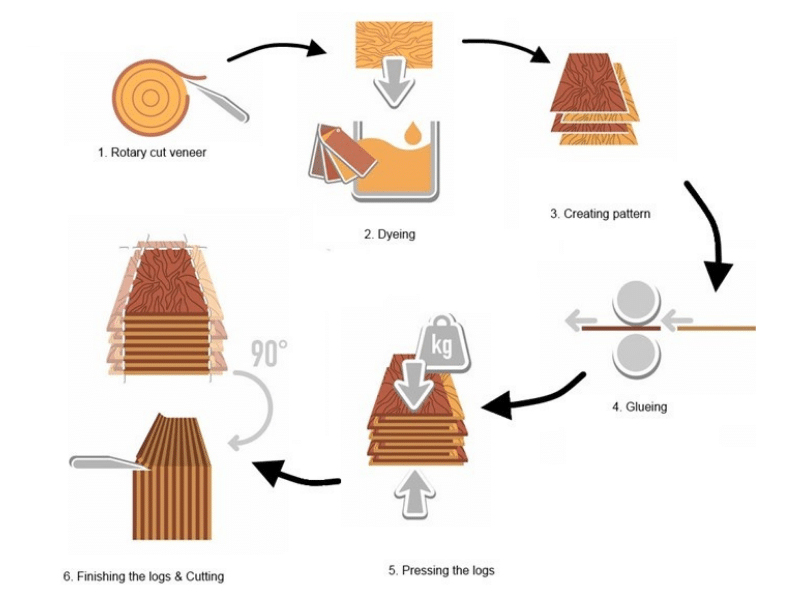 1. Rotary cut veneer

2. Dyeing

3. Creating pattern

4. Glueing

kg

5. Pressing the logs

90°

6. Finishing the logs & Cutting